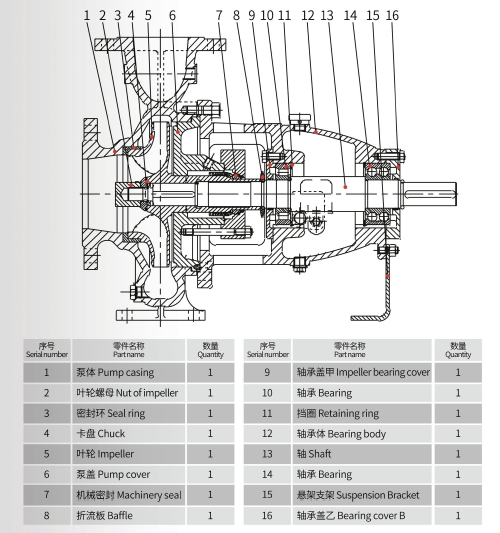 1 2 3 4 5 6 7 8 9 10 11 12 13 14 15 16

| 序号 Serial number | 零件名称 Part name | 数量 Quantity |
|---|---|---|
| 1 | 泵体 Pump casing | 1 |
| 2 | 叶轮螺母 Nut of impeller | 1 |
| 3 | 密封环 Seal ring | 1 |
| 4 | 卡盘 Chuck | 1 |
| 5 | 叶轮 Impeller | 1 |
| 6 | 泵盖 Pump cover | 1 |
| 7 | 机械密封 Machinery seal | 1 |
| 8 | 折流板 Baffle | 1 |

| 序号 Serial number | 零件名称 Part name | 数量 Quantity |
|---|---|---|
| 9 | 轴承盖甲 Impeller bearing cover | 1 |
| 10 | 轴承 Bearing | 1 |
| 11 | 挡圈 Retaining ring | 1 |
| 12 | 轴承体 Bearing body | 1 |
| 13 | 轴 Shaft | 1 |
| 14 | 轴承 Bearing | 1 |
| 15 | 悬架支架 Suspension Bracket | 1 |
| 16 | 轴承盖乙 Bearing cover B | 1 |